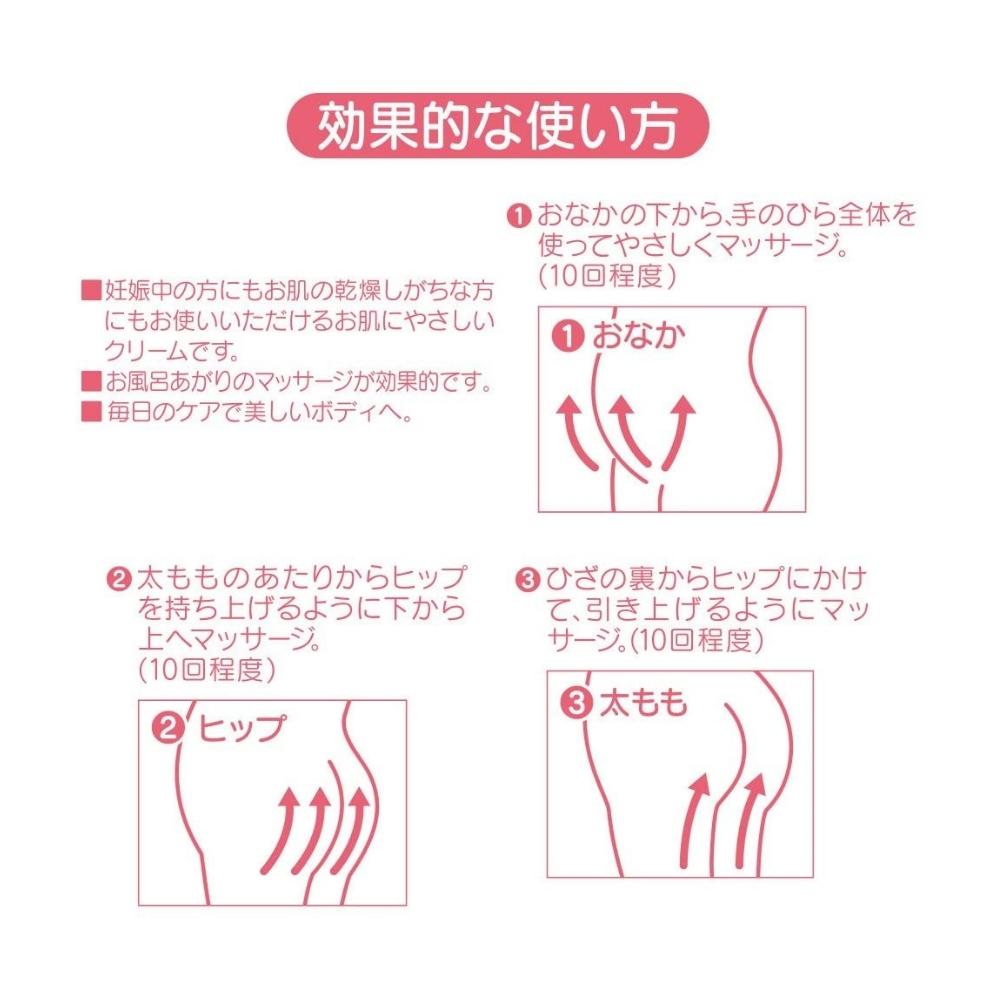 効果的な使い方

■妊娠中の方にもお肌の乾燥しがちな方にもお使いいただけるお肌にやさしいクリームです。
■お風呂あがりのマッサージが効果的です。
■毎日のケアで美しいボディへ。

❶おなかの下から、手のひら全体を使ってやさしくマッサージ。(10回程度)

❶おなか

❷太もものあたりからヒップを持ち上げるように下から上へマッサージ。(10回程度)

❷ヒップ

❸ひざの裏からヒップにかけて、引き上げるようにマッサージ。(10回程度)

❸太もも