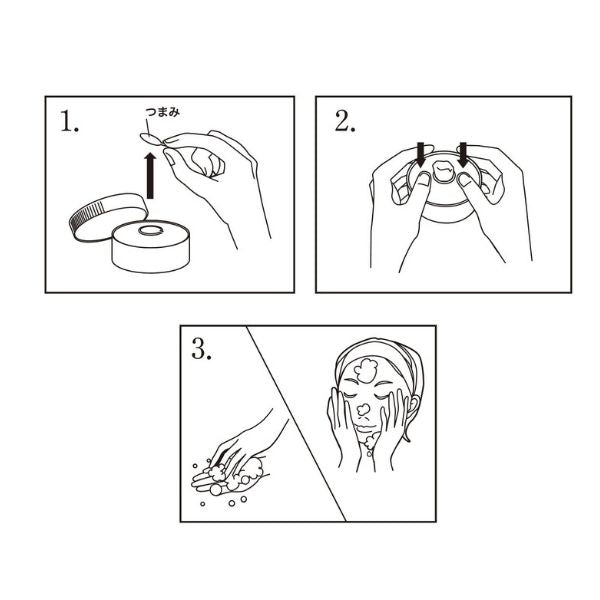 1.
つまみ

2.

3.