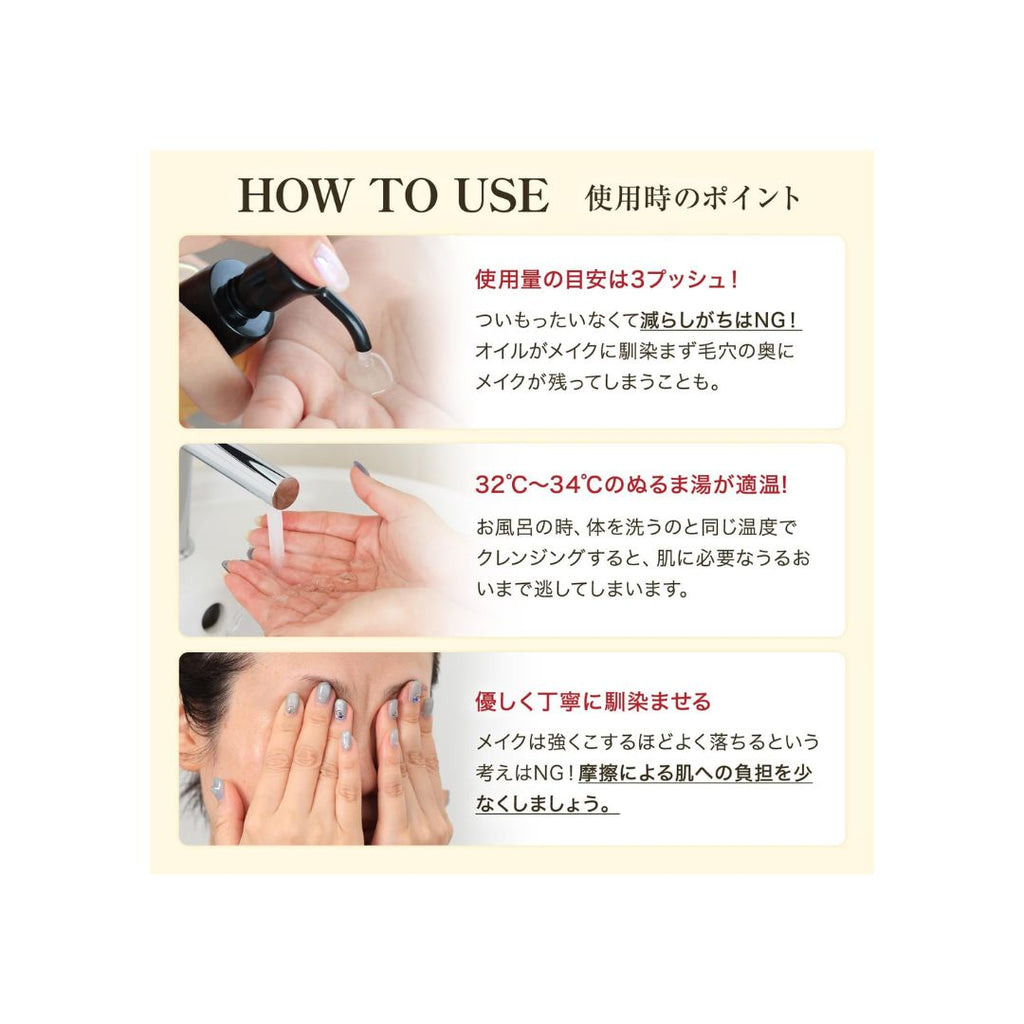 HOW TO USE 使用時のポイント

使用量の目安は3プッシュ！

ついもったいなくて減らしがちはNG！オイルがメイクに馴染まず毛穴の奥にメイクが残ってしまうことも。

32℃～34℃のぬるま湯が適温!

お風呂の時、体を洗うのと同じ温度でクレンジングすると、肌に必要なうるおいまで逃してしまいます。

優しく丁寧に馴染ませる

メイクは強くこするほどよく落ちるという考えはNG！摩擦による肌への負担を少なくしましょう。